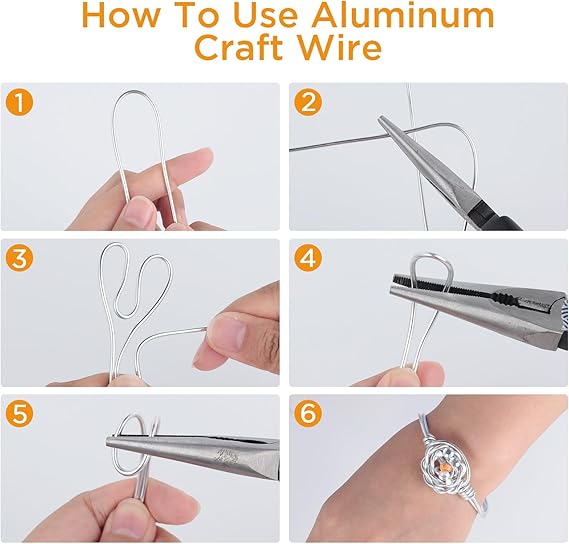 How To Use Aluminum Craft Wire

1

2

3

4

5

6